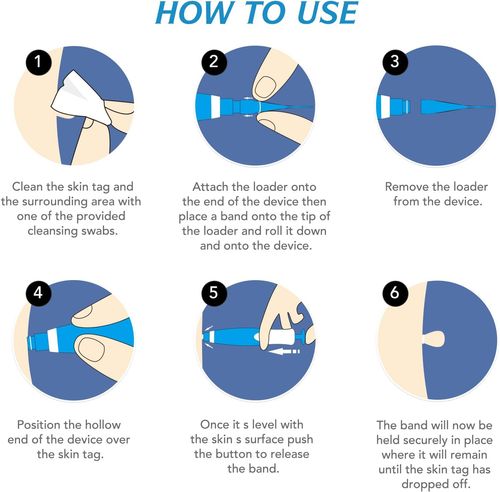 HOW TO USE

1

Clean the skin tag and the surrounding area with one of the provided cleansing swabs.

2

Attach the loader onto the end of the device then place a band onto the tip of the loader and roll it down and onto the device.

3

Remove the loader from the device.

4

Position the hollow end of the device over the skin tag.

5

Once it s level with the skin s surface push the button to release the band.

6

The band will now be held securely in place where it will remain until the skin tag has dropped off.