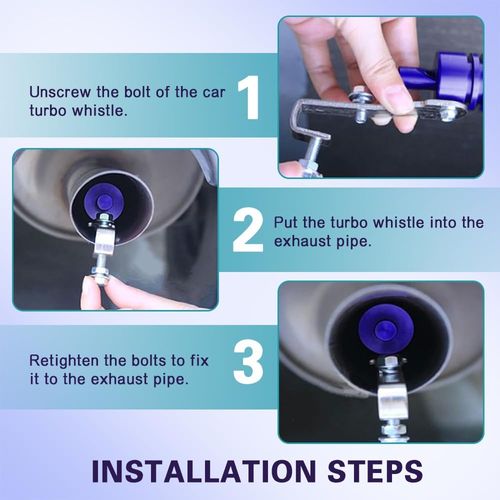 Unscrew the bolt of the car turbo whistle.

1

2

Put the turbo whistle into the exhaust pipe.

Retighten the bolts to fix it to the exhaust pipe.

3

INSTALLATION STEPS