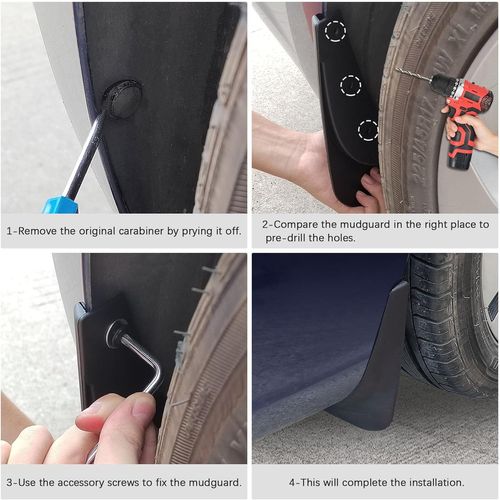 1-Remove the original carabiner by prying it off.

2-Compare the mudguard in the right place to pre-drill the holes.

3-Use the accessory screws to fix the mudguard.

4-This will complete the installation.