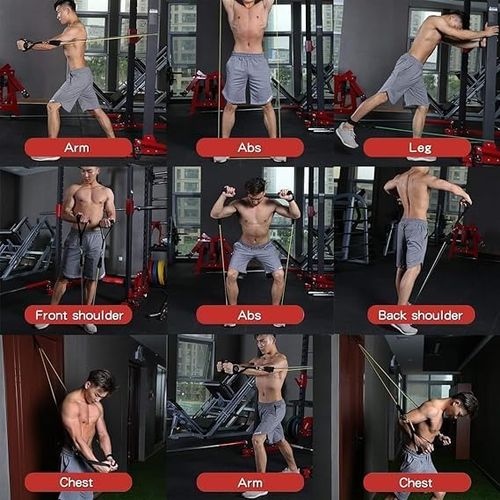 Arm

Abs

Leg

Front shoulder

Abs

Back shoulder

Chest

Arm

Chest