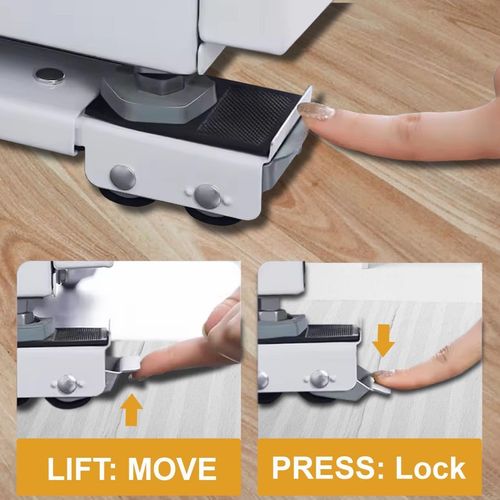 LIFT: MOVE

PRESS: Lock