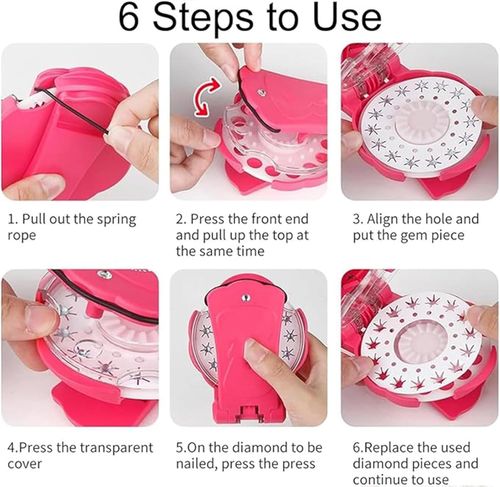 6 Steps to Use

1. Pull out the spring rope

2. Press the front end and pull up the top at the same time

3. Align the hole and put the gem piece

4.Press the transparent cover

5.On the diamond to be nailed, press the press

6.Replace the used diamond pieces and continue to use