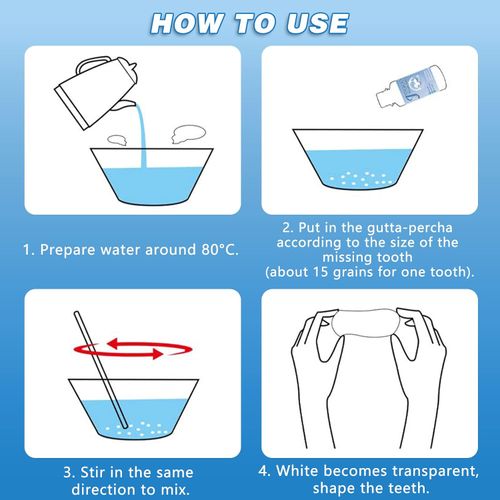 HOW TO USE

1. Prepare water around 80°C.

2. Put in the gutta-percha according to the size of the missing tooth (about 15 grains for one tooth).

3. Stir in the same direction to mix.

4. White becomes transparent, shape the teeth.