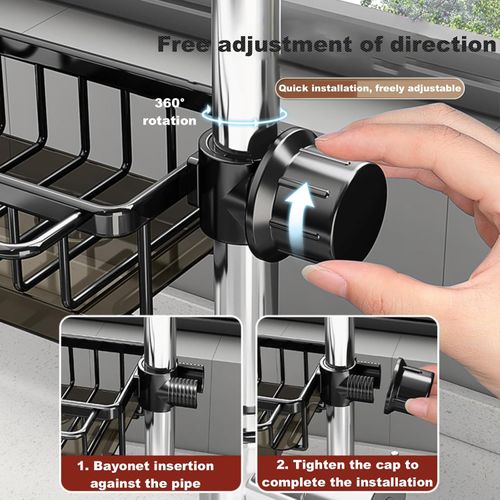 Free adjustment of direction

Quick installation, freely adjustable

360° rotation

1. Bayonet insertion against the pipe

2. Tighten the cap to complete the installation