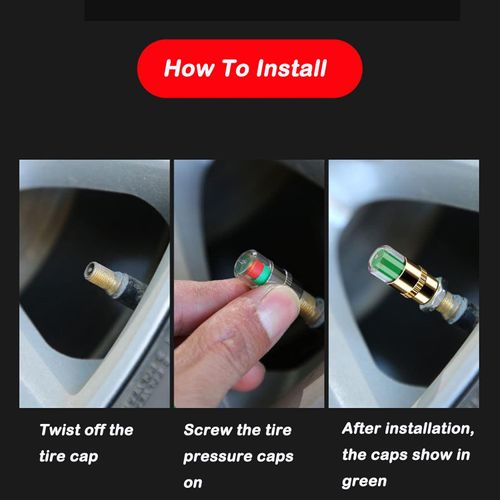 How To Install

Twist off the tire cap

Screw the tire pressure caps on

After installation, the caps show in green