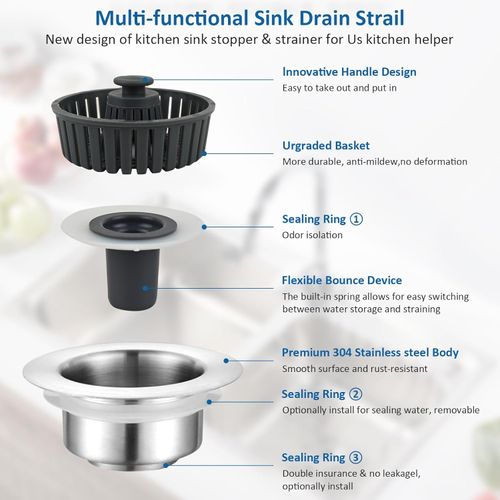 Multi-functional Sink Drain Strail
New design of kitchen sink stopper & strainer for Us kitchen helper

Innovative Handle Design
Easy to take out and put in

Urgraded Basket
More durable, anti-mildew,no deformation

Sealing Ring ①
Odor isolation

Flexible Bounce Device
The built-in spring allows for easy switching between water storage and straining

Premium 304 Stainless steel Body
Smooth surface and rust-resistant

Sealing Ring ②
Optionally install for sealing water, removable

Sealing Ring ③
Double insurance & no leakagel, optionally install