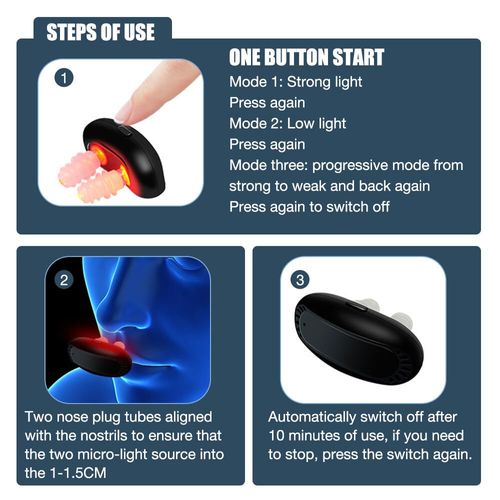 STEPS OF USE

1

ONE BUTTON START

Mode 1: Strong light
Press again
Mode 2: Low light
Press again
Mode three: progressive mode from strong to weak and back again
Press again to switch off

2

Two nose plug tubes aligned with the nostrils to ensure that the two micro-light source into the 1-1.5CM

3

Automatically switch off after 10 minutes of use, if you need to stop, press the switch again.