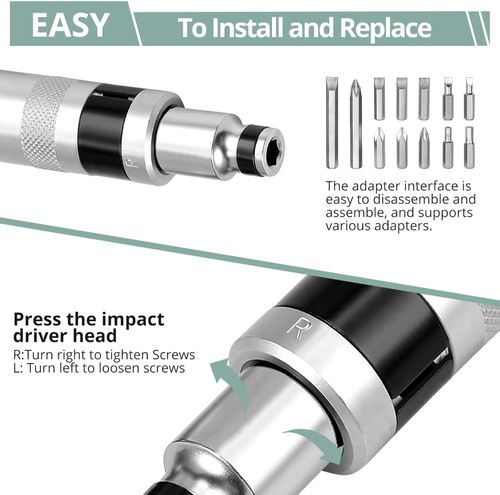 EASY To Install and Replace

The adapter interface is easy to disassemble and assemble, and supports various adapters.

Press the impact driver head
R:Turn right to tighten Screws
L: Turn left to loosen screws

R