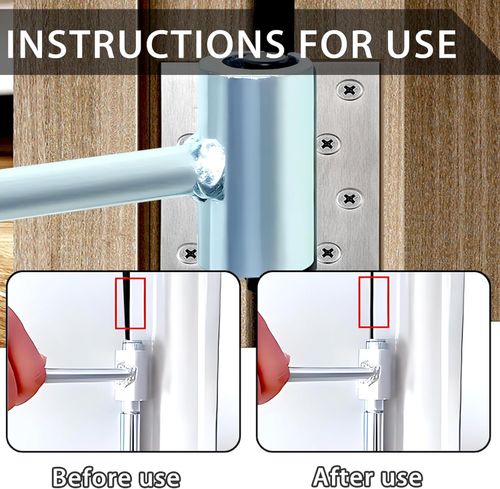 INSTRUCTIONS FOR USE

Before use

After use