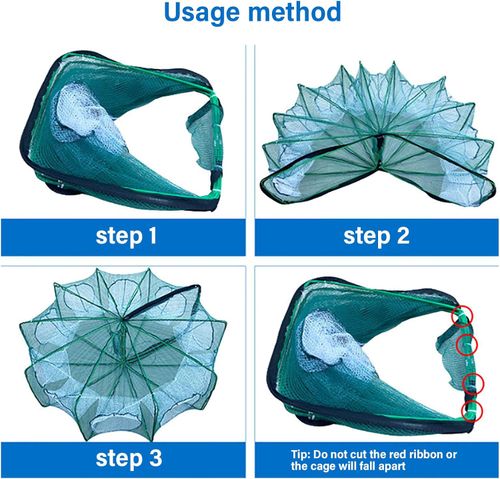 Usage method

step 1

step 2

step 3

Tip: Do not cut the red ribbon or the cage will fall apart