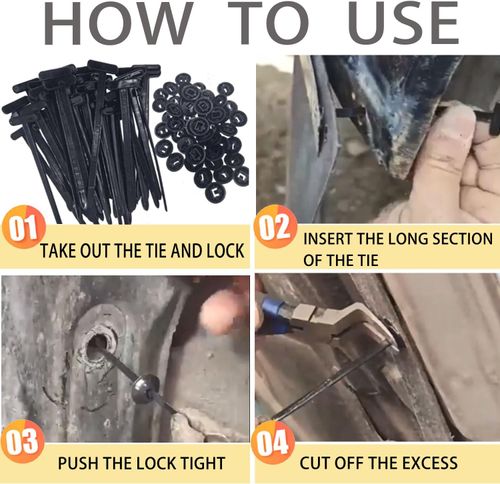 HOW TO USE

01
TAKE OUT THE TIE AND LOCK

02
INSERT THE LONG SECTION OF THE TIE

03
PUSH THE LOCK TIGHT

04
CUT OFF THE EXCESS