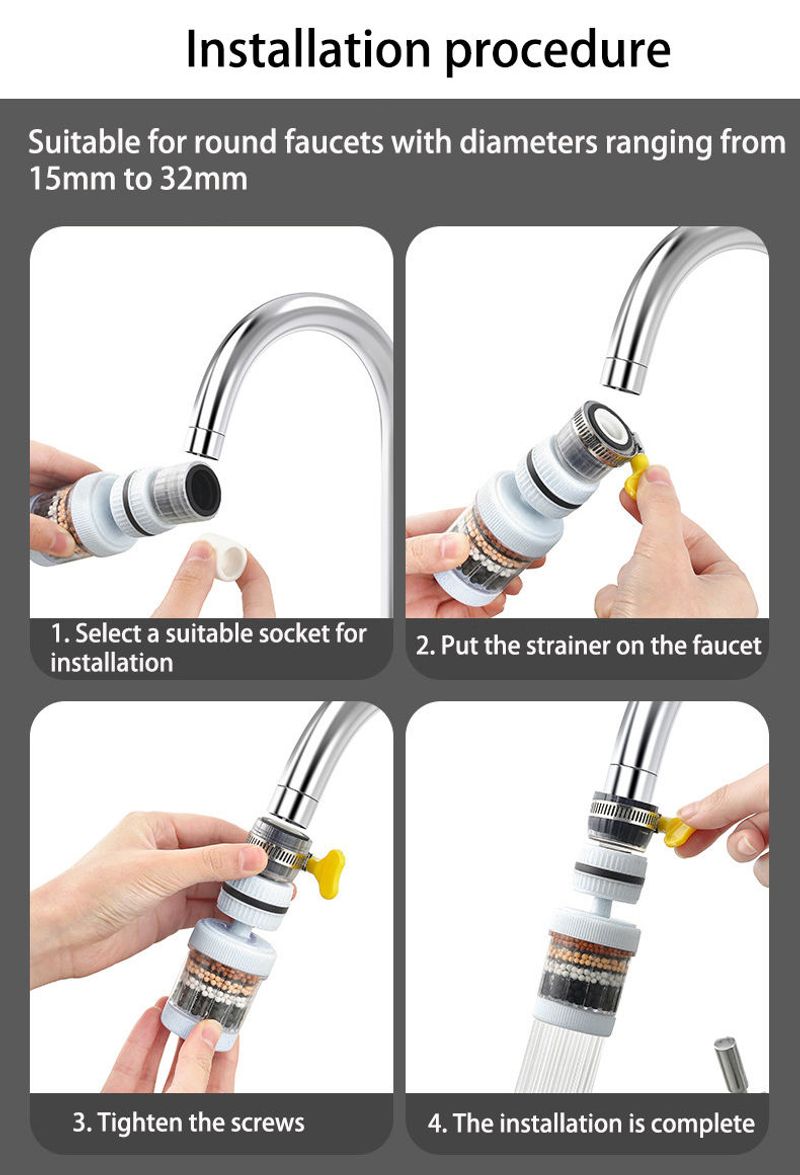 Installation procedure

Suitable for round faucets with diameters ranging from 15mm to 32mm

1. Select a suitable socket for installation

2. Put the strainer on the faucet

3. Tighten the screws

4. The installation is complete