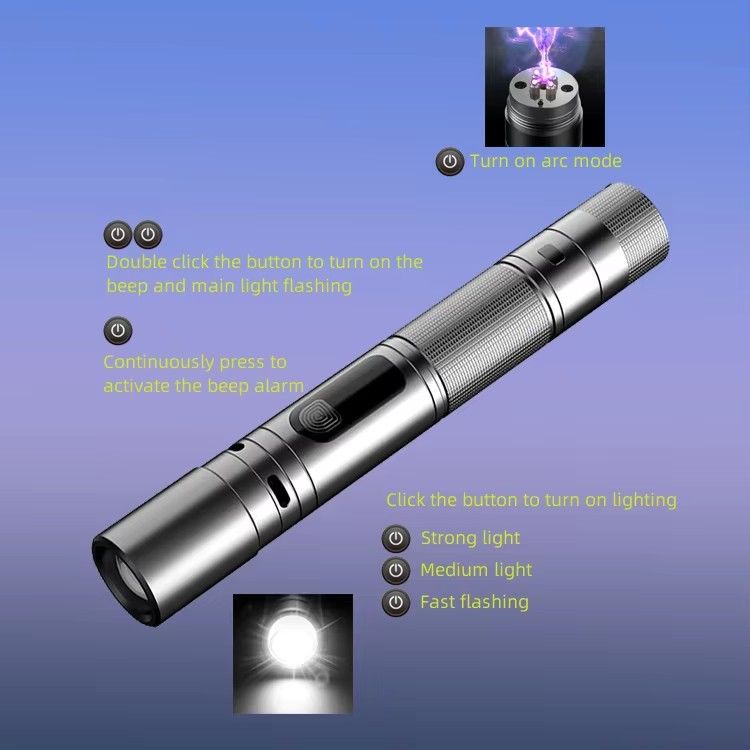 Turn on arc mode

Double click the button to turn on the beep and main light flashing

Continuously press to activate the beep alarm

Click the button to turn on lighting

Strong light

Medium light

Fast flashing