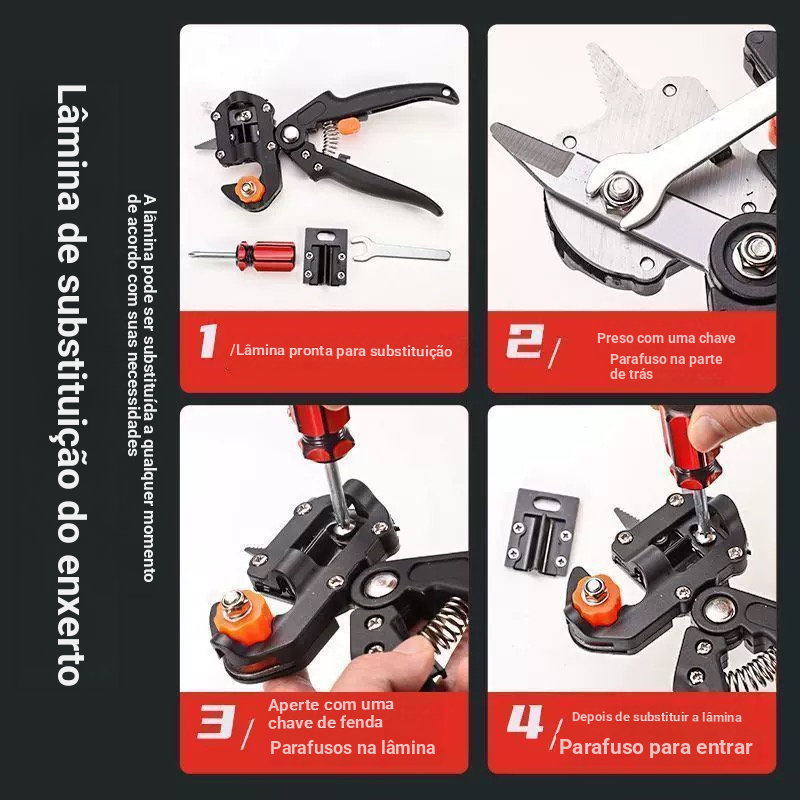 Lâmina de substituição do enxerto

A lâmina pode ser substituída a qualquer momento de acordo com suas necessidades

1 /Lâmina pronta para substituição

2 / Preso com uma chave
Parafuso na parte de trás

3 / Aperte com uma chave de fenda
Parafusos na lâmina

4 / Depois de substituir a lâmina
Parafuso para entrar