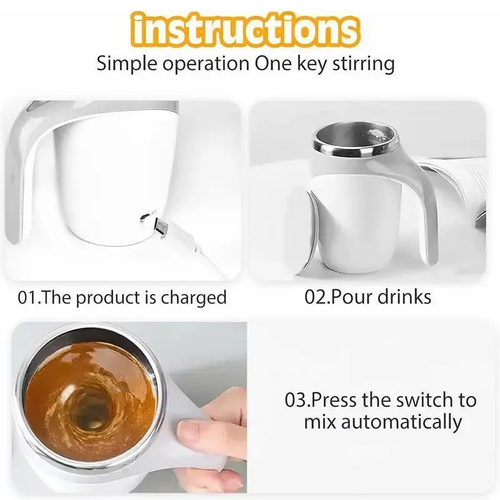 instructions
Simple operation One key stirring

01.The product is charged

02.Pour drinks

03.Press the switch to mix automatically