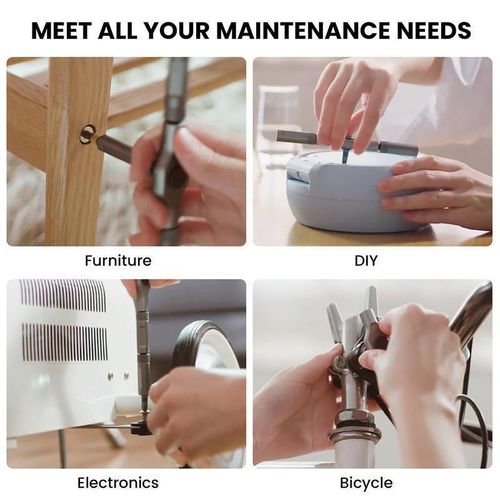 MEET ALL YOUR MAINTENANCE NEEDS

Furniture

DIY

Electronics

Bicycle