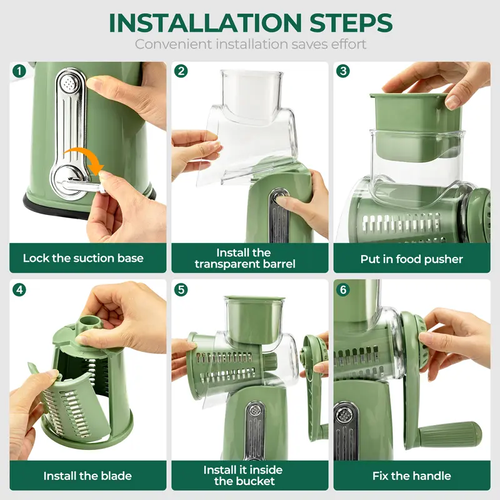 INSTALLATION STEPS
Convenient installation saves effort

1
Lock the suction base

2
Install the transparent barrel

3
Put in food pusher

4
Install the blade

5
Install it inside the bucket

6
Fix the handle