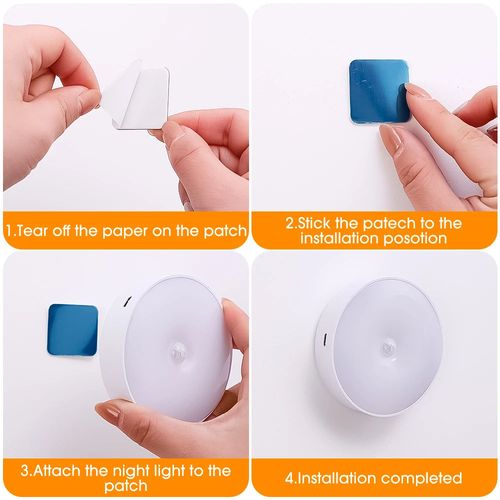 1.Tear off the paper on the patch

2.Stick the patech to the installation posotion

3.Attach the night light to the patch

4.Installation completed