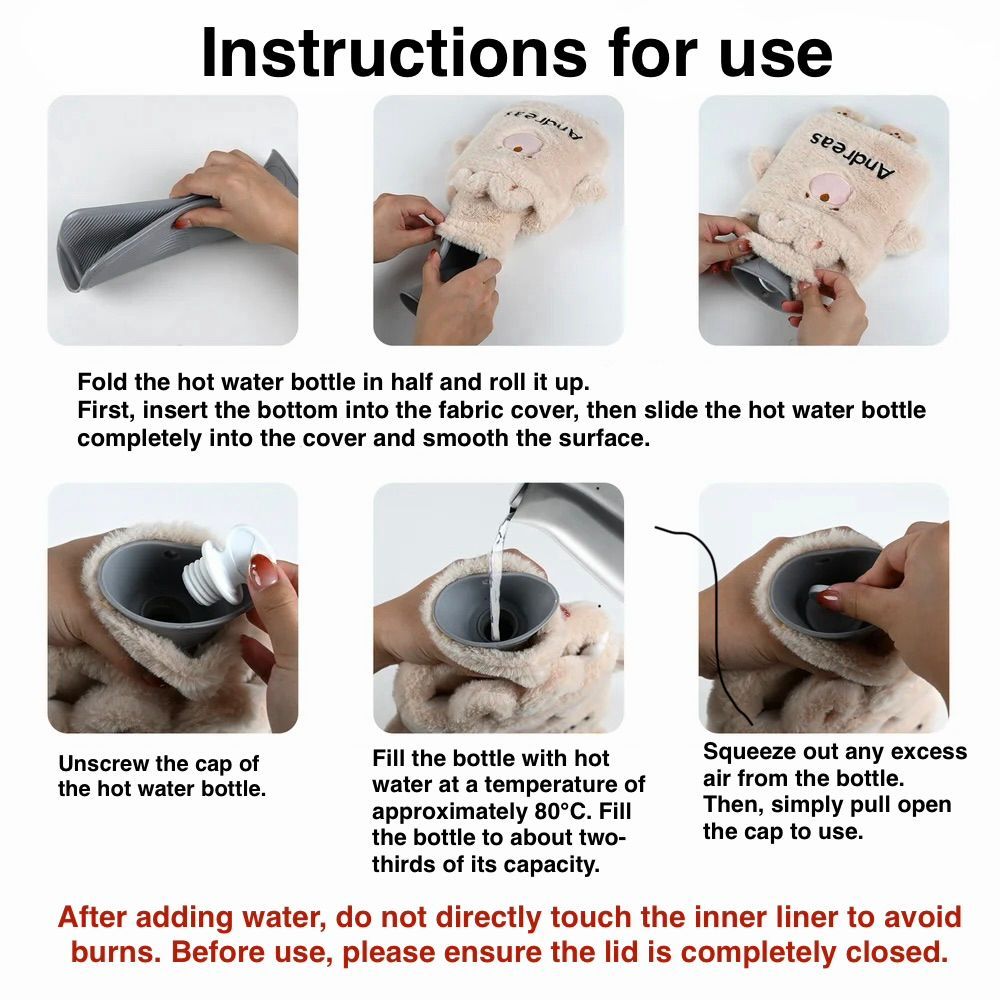 Instructions for use

Andreas

Andreas

Fold the hot water bottle in half and roll it up.
First, insert the bottom into the fabric cover, then slide the hot water bottle completely into the cover and smooth the surface.

Unscrew the cap of the hot water bottle.

Fill the bottle with hot water at a temperature of approximately 80°C. Fill the bottle to about two-thirds of its capacity.

Squeeze out any excess air from the bottle. Then, simply pull open the cap to use.

After adding water, do not directly touch the inner liner to avoid burns. Before use, please ensure the lid is completely closed.