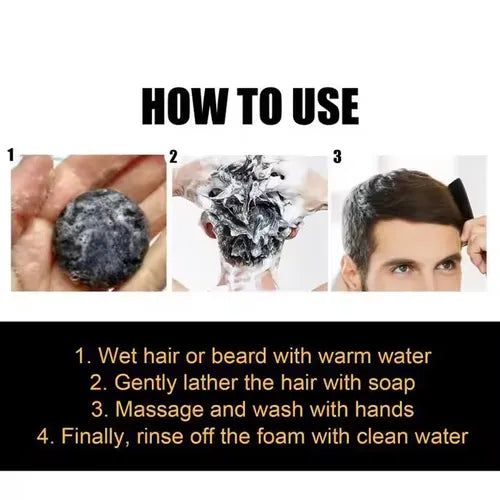 HOW TO USE

1

2

3

1. Wet hair or beard with warm water
2. Gently lather the hair with soap
3. Massage and wash with hands
4. Finally, rinse off the foam with clean water