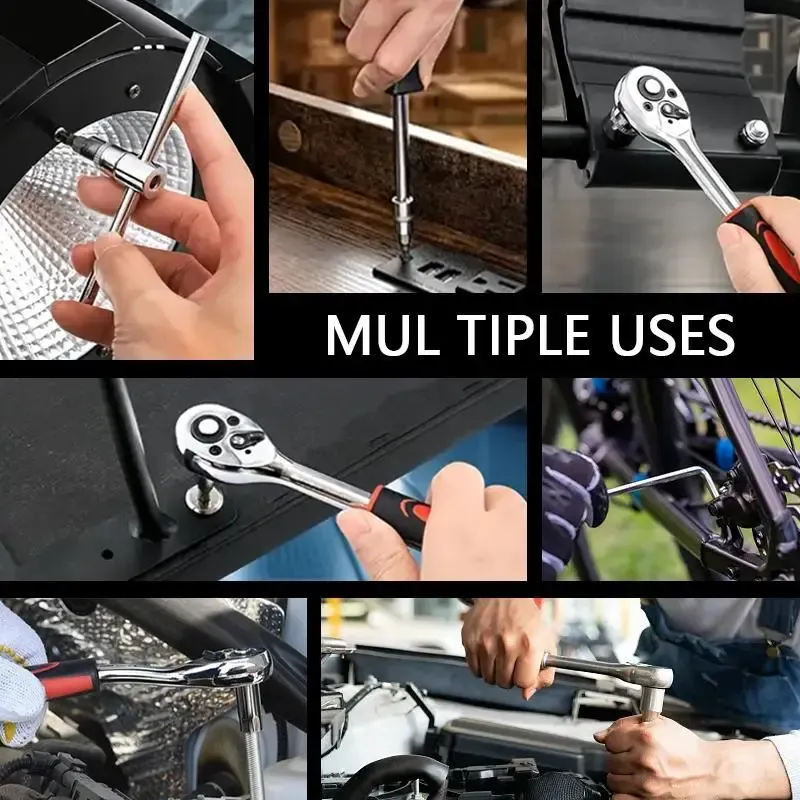 MUL TIPLE USES