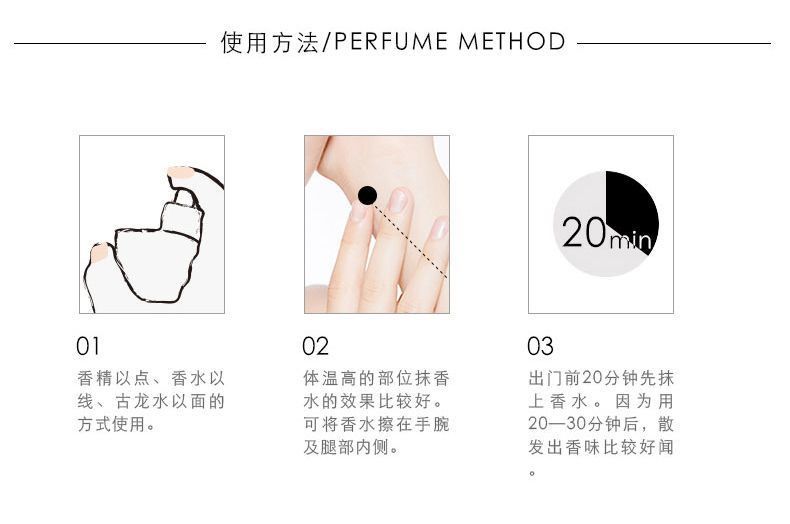 使用方法/PERFUME METHOD

20min

01
香精以点、香水以线、古龙水以面的方式使用。

02
体温高的部位抹香水的效果比较好。可将香水擦在手腕及腿部内侧。

03
出门前20分钟先抹上香水。因为用20—30分钟后，散发出香味比较好闻。