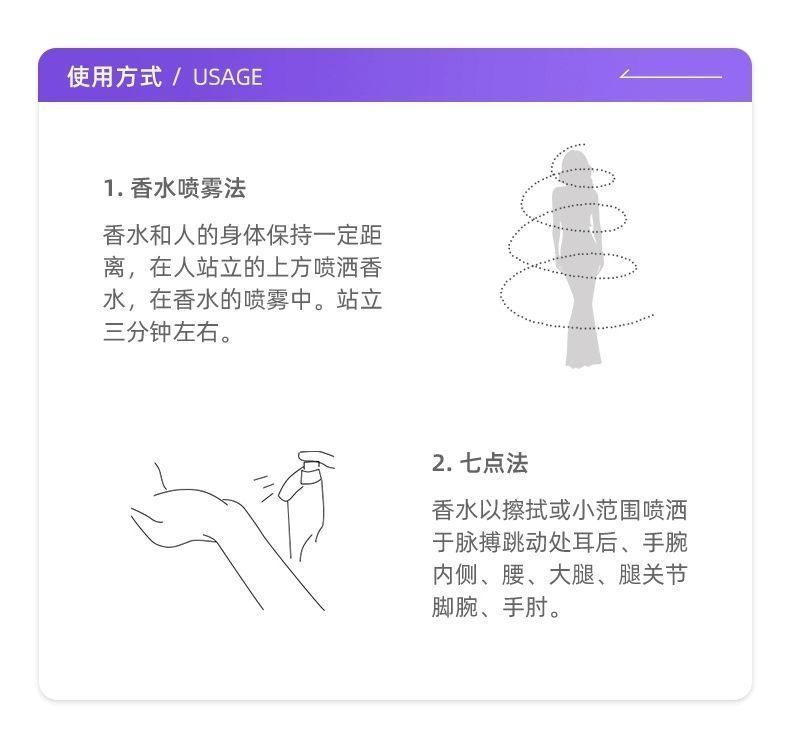 使用方式 / USAGE

1. 香水喷雾法

香水和人的身体保持一定距离，在人站立的上方喷洒香水，在香水的喷雾中。站立三分钟左右。

2. 七点法

香水以擦拭或小范围喷洒于脉搏跳动处耳后、手腕内侧、腰、大腿、腿关节脚腕、手肘。