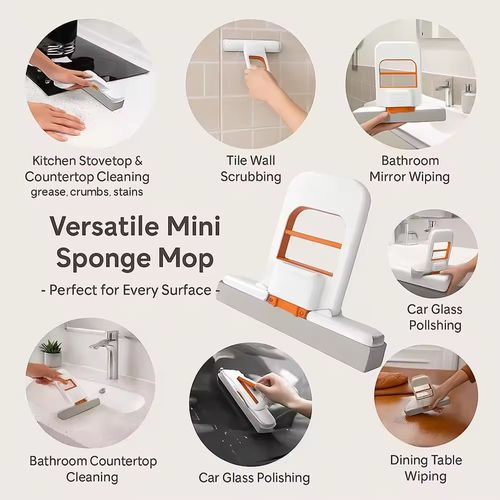 Kitchen Stovetop & Countertop Cleaning
grease, crumbs, stains

Tile Wall Scrubbing

Bathroom Mirror Wiping

Versatile Mini Sponge Mop
- Perfect for Every Surface -

Car Glass Pollshing

Bathroom Countertop Cleaning

Car Glass Polishing

Dining Table Wiping