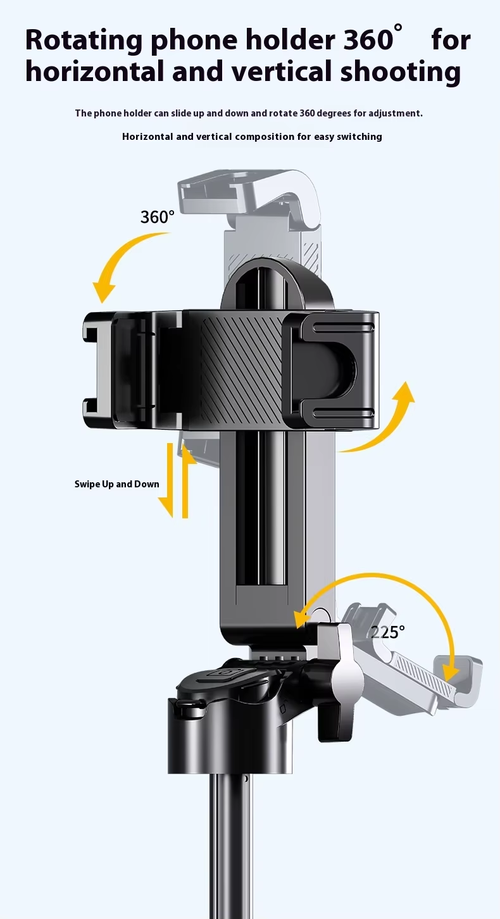 Rotating phone holder 360° for horizontal and vertical shooting

The phone holder can slide up and down and rotate 360 degrees for adjustment.

Horizontal and vertical composition for easy switching

360°

Swipe Up and Down

225°