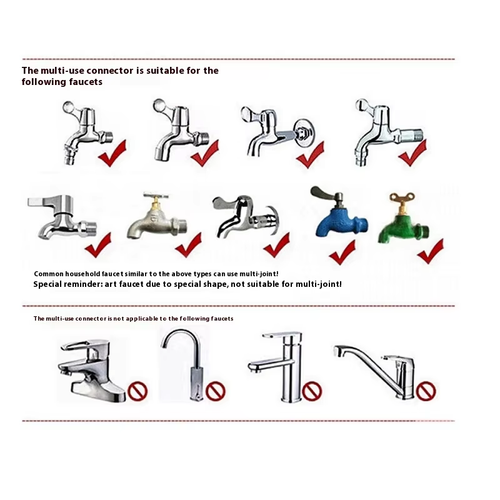 The multi-use connector is suitable for the following faucets

Common household faucet similar to the above types can use multi-joint!
Special reminder: art faucet due to special shape, not suitable for multi-joint!

The multi-use connector is not applicable to the following faucets