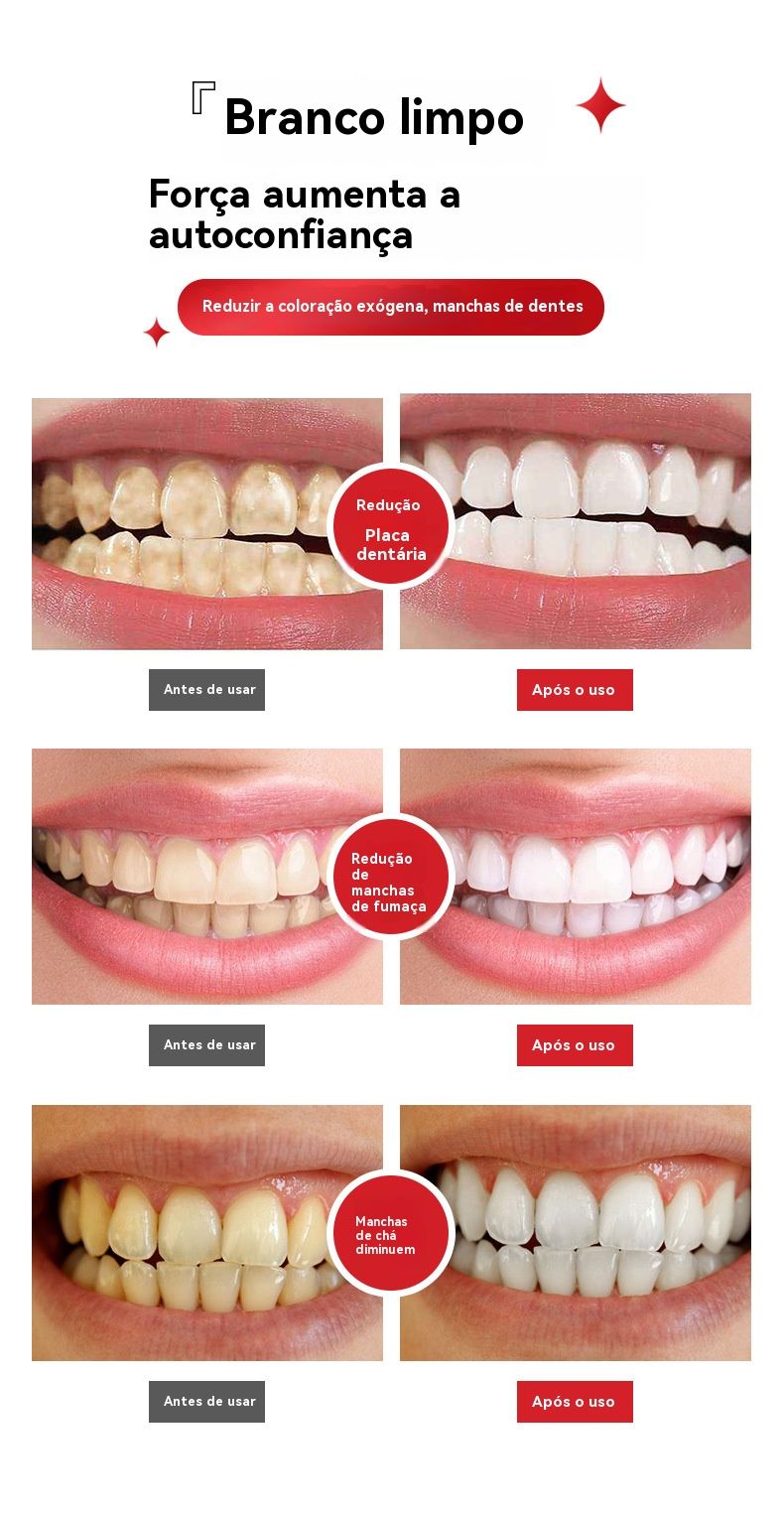 『Branco limpo

Força aumenta a autoconfiança

Reduzir a coloração exógena, manchas de dentes

Redução
Placa dentária

Antes de usar

Após o uso

Redução de manchas de fumaça

Antes de usar

Após o uso

Manchas de chá diminuem

Antes de usar

Após o uso