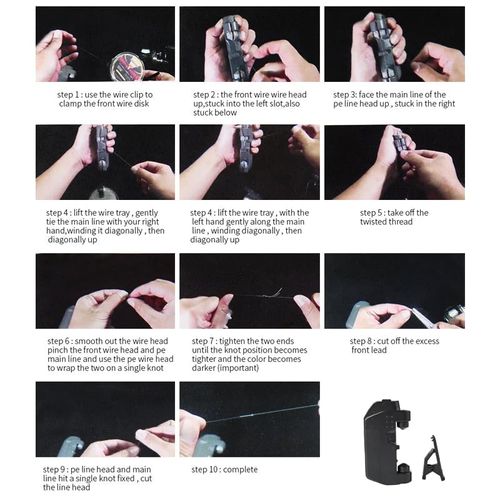 step 1 : use the wire clip to clamp the front wire disk

step 2 : the front wire wire head up,stuck into the left slot,also stuck below

step 3: face the main line of the pe line head up , stuck in the right

step 4 : lift the wire tray , gently tie the main line with your right hand,winding it diagonally , then diagonally up

step 4 : lift the wire tray , with the left hand gently along the main line , winding diagonally , then diagonally up

step 5 : take off the twisted thread

step 6 : smooth out the wire head pinch the front wire head and pe main line and use the pe wire head to wrap the two on a single knot

step 7 : tighten the two ends until the knot position becomes tighter and the color becomes darker (important)

step 8 : cut off the excess front lead

step 9 : pe line head and main line hit a single knot fixed , cut the line head

step 10 : complete