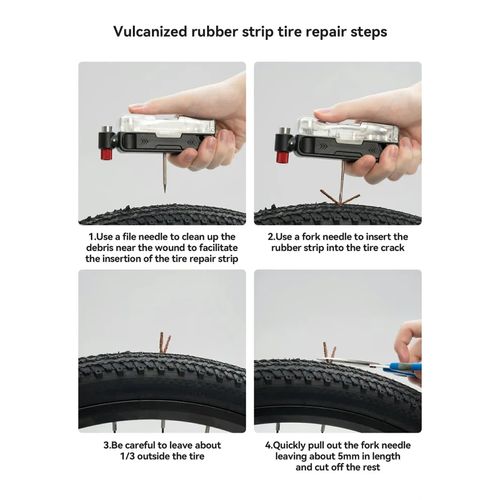 Vulcanized rubber strip tire repair steps

1.Use a file needle to clean up the debris near the wound to facilitate the insertion of the tire repair strip

2.Use a fork needle to insert the rubber strip into the tire crack

3.Be careful to leave about 1/3 outside the tire

4.Quickly pull out the fork needle leaving about 5mm in length and cut off the rest