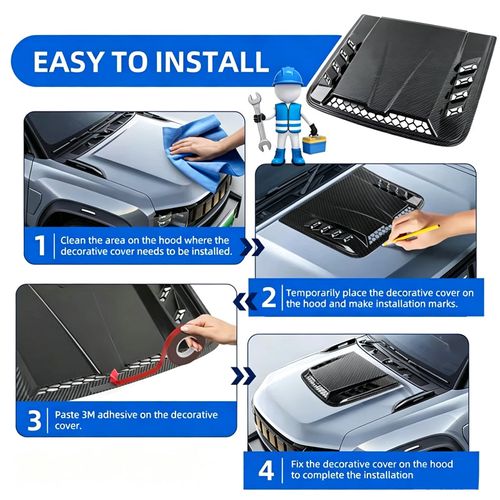 EASY TO INSTALL

1 Clean the area on the hood where the decorative cover needs to be installed.

2 Temporarily place the decorative cover on the hood and make installation marks.

3 Paste 3M adhesive on the decorative cover.

4 Fix the decorative cover on the hood to complete the installation