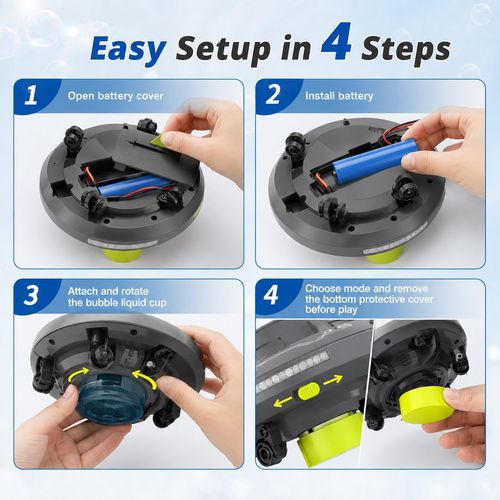 Easy Setup in 4 Steps

1 Open battery cover

2 Install battery

3 Attach and rotate the bubble liquid cup

4 Choose mode and remove the bottom protective cover before play