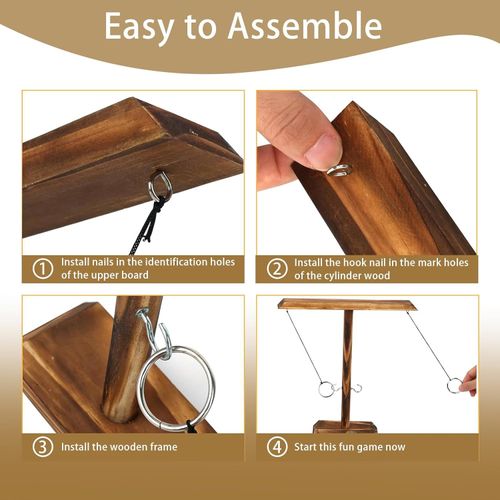 Easy to Assemble

① Install nails in the identification holes of the upper board

② Install the hook nail in the mark holes of the cylinder wood

③ Install the wooden frame

④ Start this fun game now