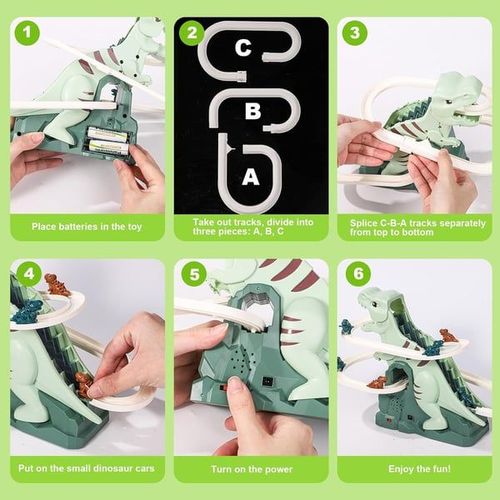 1

Place batteries in the toy

2

C

B

A

Take out tracks, divide into three pieces: A, B, C

3

Splice C-B-A tracks separately from top to bottom

4

Put on the small dinosaur cars

5

Turn on the power

6

Enjoy the fun!