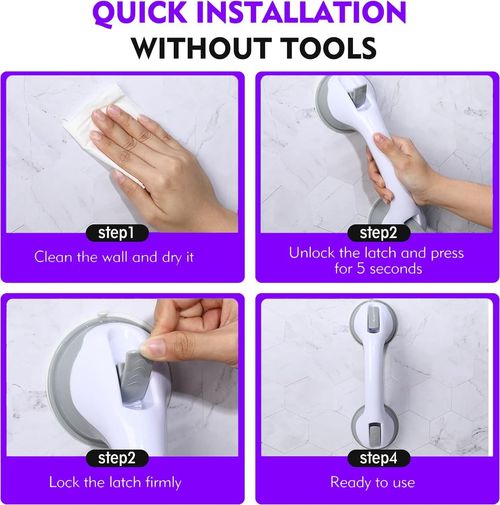 QUICK INSTALLATION
WITHOUT TOOLS

step1
Clean the wall and dry it

step2
Unlock the latch and press for 5 seconds

step2
Lock the latch firmly

step4
Ready to use