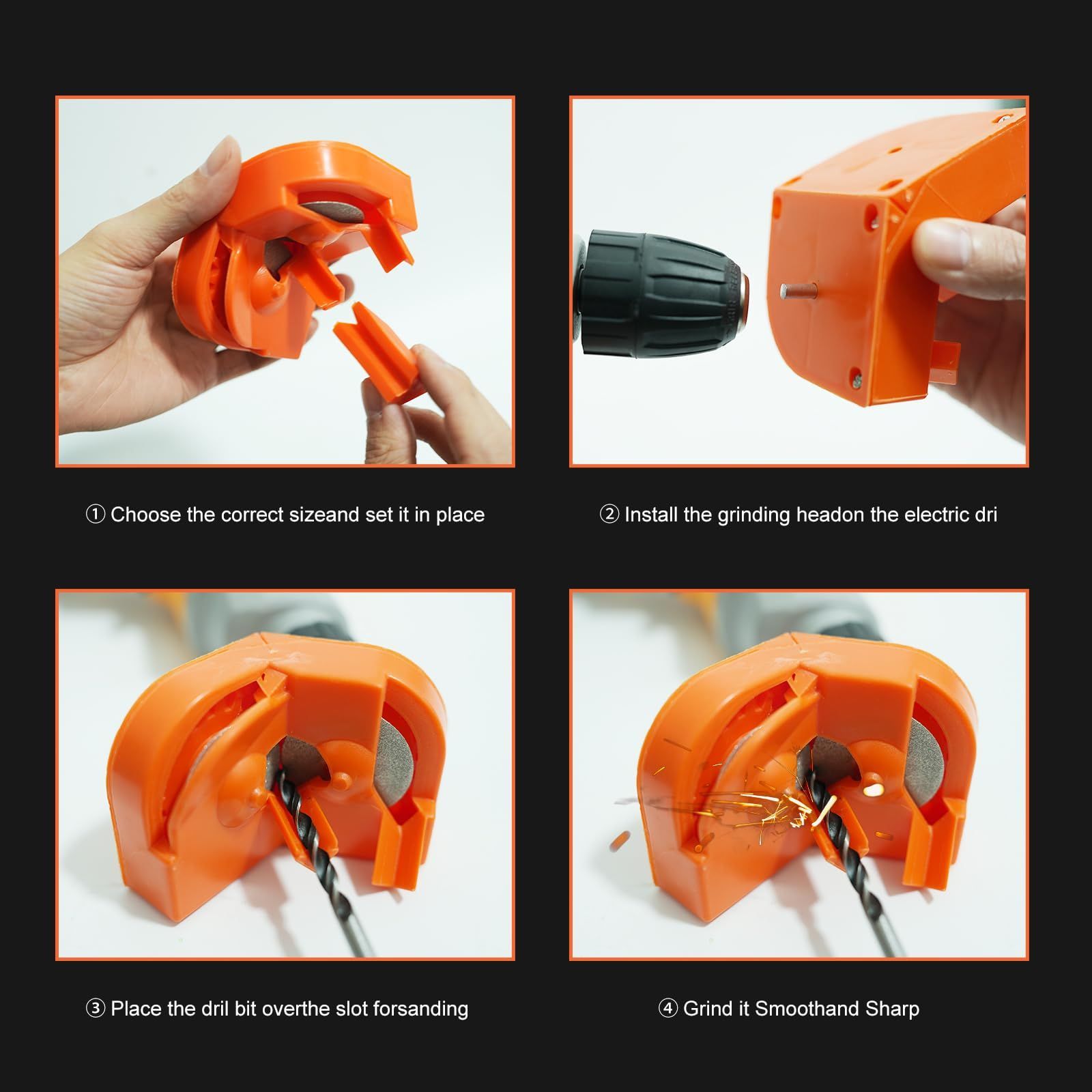 ① Choose the correct sizeand set it in place

② Install the grinding headon the electric dri

③ Place the dril bit overthe slot forsanding

④ Grind it Smoothand Sharp