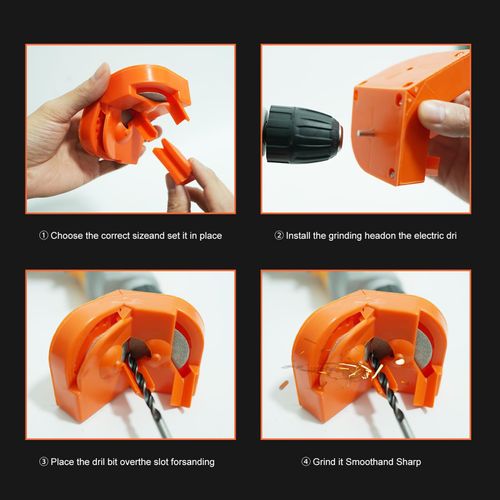 ① Choose the correct sizeand set it in place

② Install the grinding headon the electric dri

③ Place the dril bit overthe slot forsanding

④ Grind it Smoothand Sharp