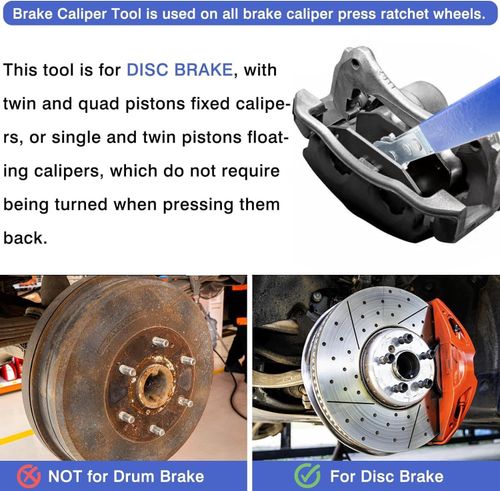 Brake Caliper Tool is used on all brake caliper press ratchet wheels.

This tool is for DISC BRAKE, with twin and quad pistons fixed calipers, or single and twin pistons floating calipers, which do not require being turned when pressing them back.

NOT for Drum Brake

For Disc Brake