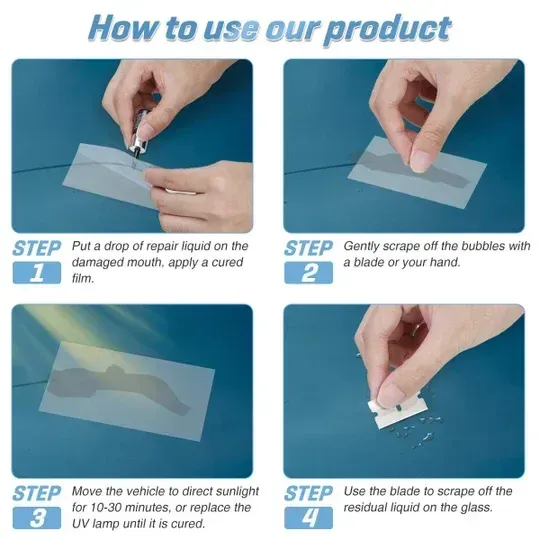 How to use our product

STEP 1 Put a drop of repair liquid on the damaged mouth, apply a cured film.

STEP 2 Gently scrape off the bubbles with a blade or your hand.

STEP 3 Move the vehicle to direct sunlight for 10-30 minutes, or replace the UV lamp until it is cured.

STEP 4 Use the blade to scrape off the residual liquid on the glass.