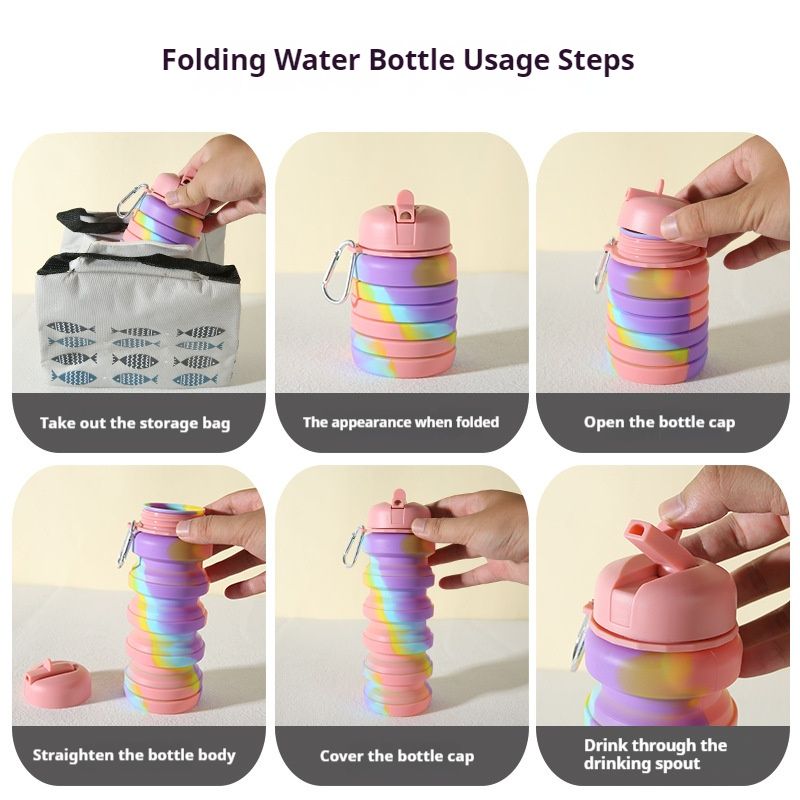 Folding Water Bottle Usage Steps

Take out the storage bag

The appearance when folded

Open the bottle cap

Straighten the bottle body

Cover the bottle cap

Drink through the drinking spout