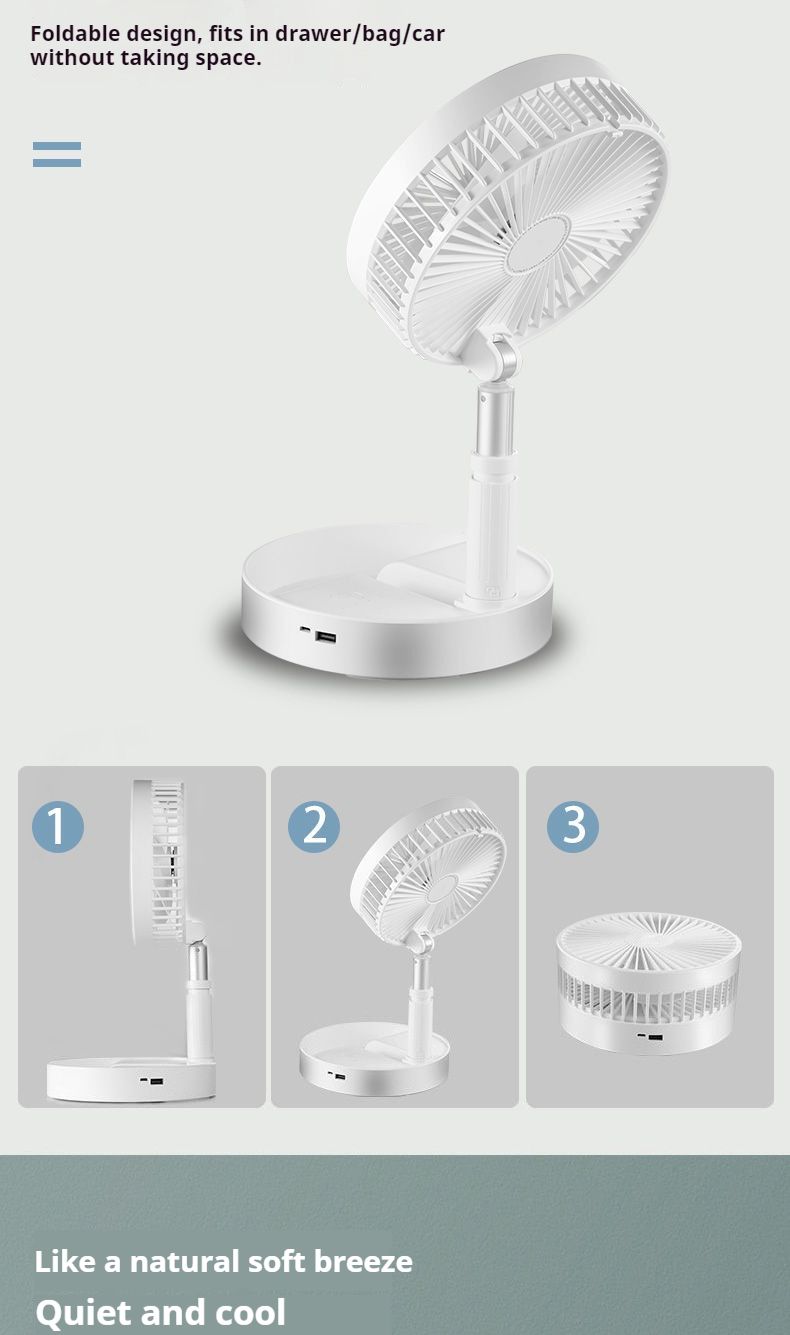 Foldable design, fits in drawer/bag/car without taking space.

1

2

3

Like a natural soft breeze

Quiet and cool