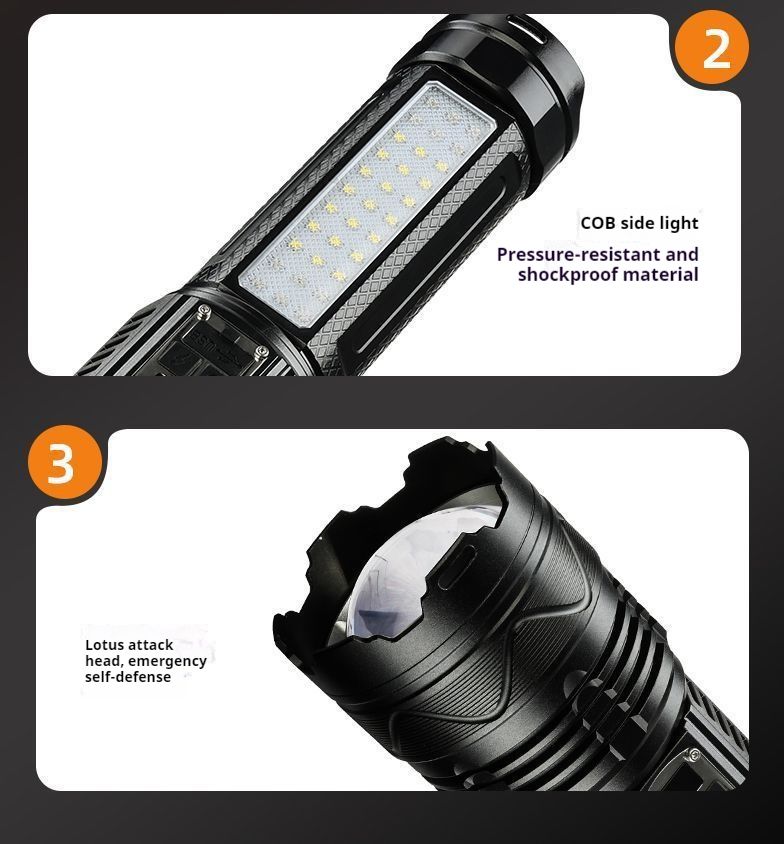 2

COB side light

Pressure-resistant and shockproof material

3

Lotus attack head, emergency self-defense