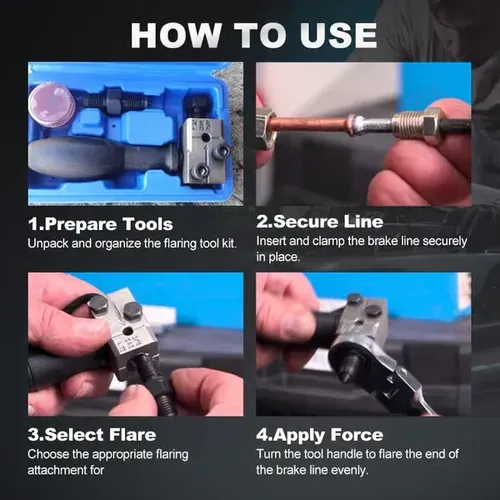 HOW TO USE

1.Prepare Tools
Unpack and organize the flaring tool kit.

2.Secure Line
Insert and clamp the brake line securely in place.

3.Select Flare
Choose the appropriate flaring attachment for

4.Apply Force
Turn the tool handle to flare the end of the brake line evenly.