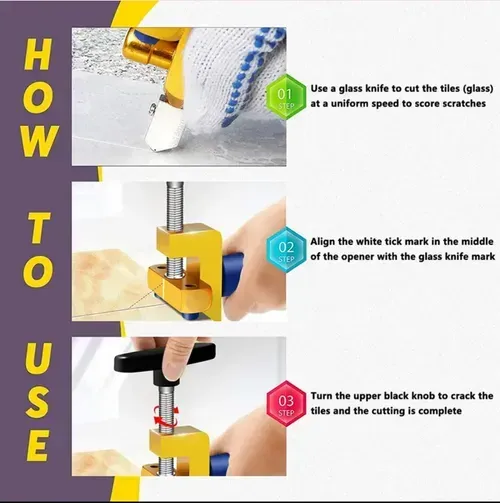 HOW TO USE

01 STEP
Use a glass knife to cut the tiles (glass) at a uniform speed to score scratches

02 STEP
Align the white tick mark in the middle of the opener with the glass knife mark

03 STEP
Turn the upper black knob to crack the tiles and the cutting is complete