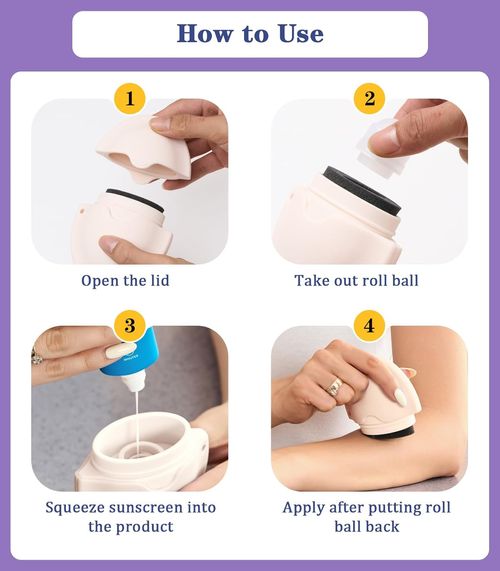 How to Use

1

Open the lid

2

Take out roll ball

3

Squeeze sunscreen into the product

4

Apply after putting roll ball back