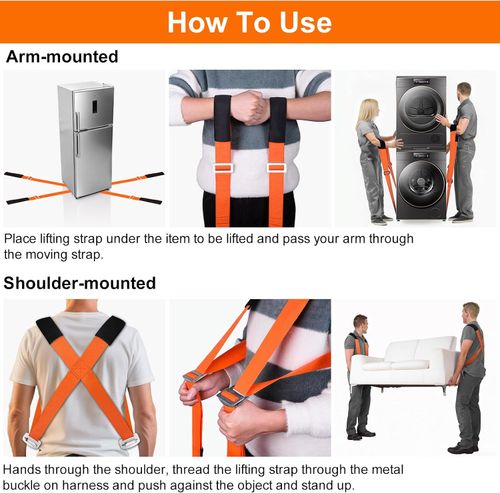 How To Use

Arm-mounted

Place lifting strap under the item to be lifted and pass your arm through the moving strap.

Shoulder-mounted

Hands through the shoulder, thread the lifting strap through the metal buckle on harness and push against the object and stand up.