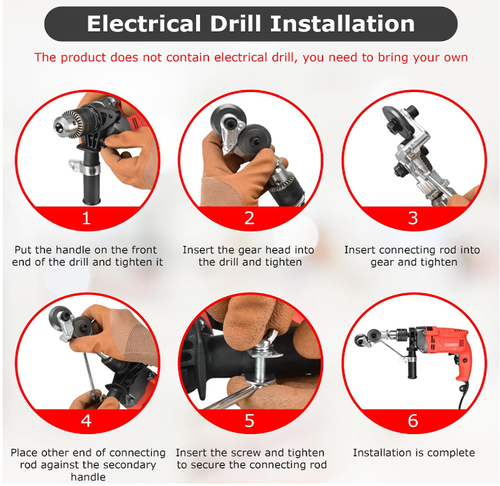 Electrical Drill Installation

The product does not contain electrical drill, you need to bring your own

1

Put the handle on the front end of the drill and tighten it

2

Insert the gear head into the drill and tighten

3

Insert connecting rod into gear and tighten

4

Place other end of connecting rod against the secondary handle

5

Insert the screw and tighten to secure the connecting rod

6

Installation is complete